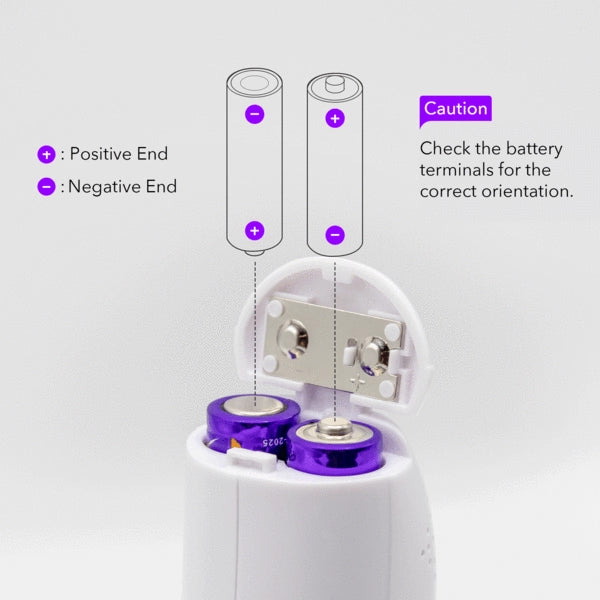 + : Positive End

− : Negative End

−

+

+

−

Caution

Check the battery terminals for the correct orientation.

-2025