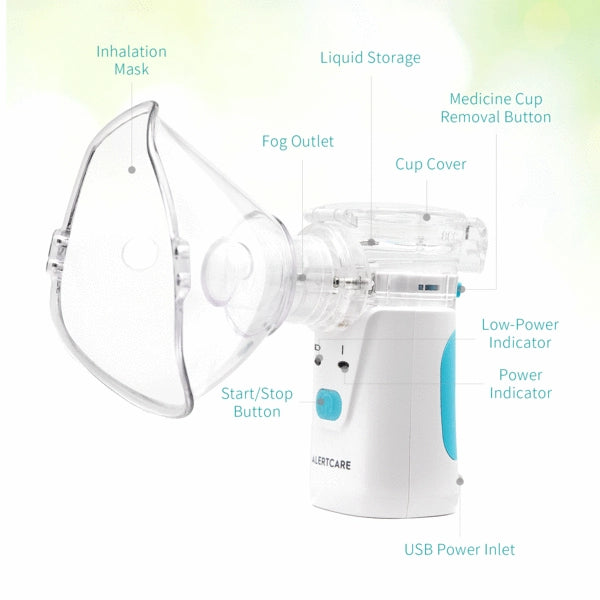 Inhalation Mask

Liquid Storage

Medicine Cup Removal Button

Fog Outlet

Cup Cover

Low-Power Indicator

Power Indicator

Start/Stop Button

ALERTCARE

USB Power Inlet