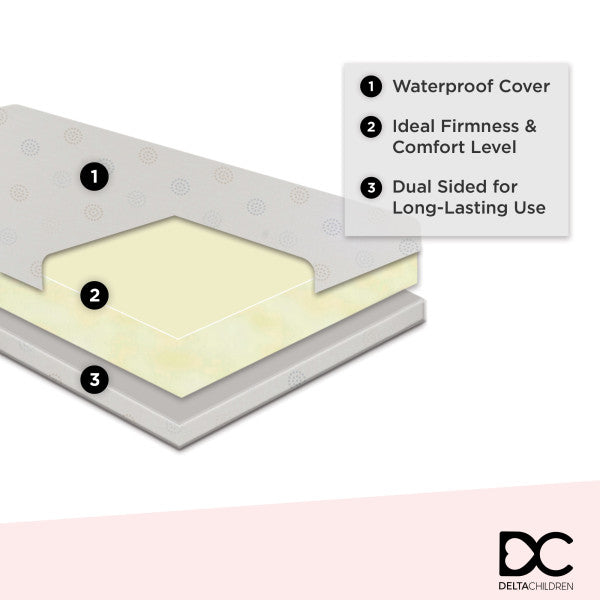 1 Waterproof Cover

2 Ideal Firmness & Comfort Level

3 Dual Sided for Long-Lasting Use

1

2

3

DC
DELTACHILDREN